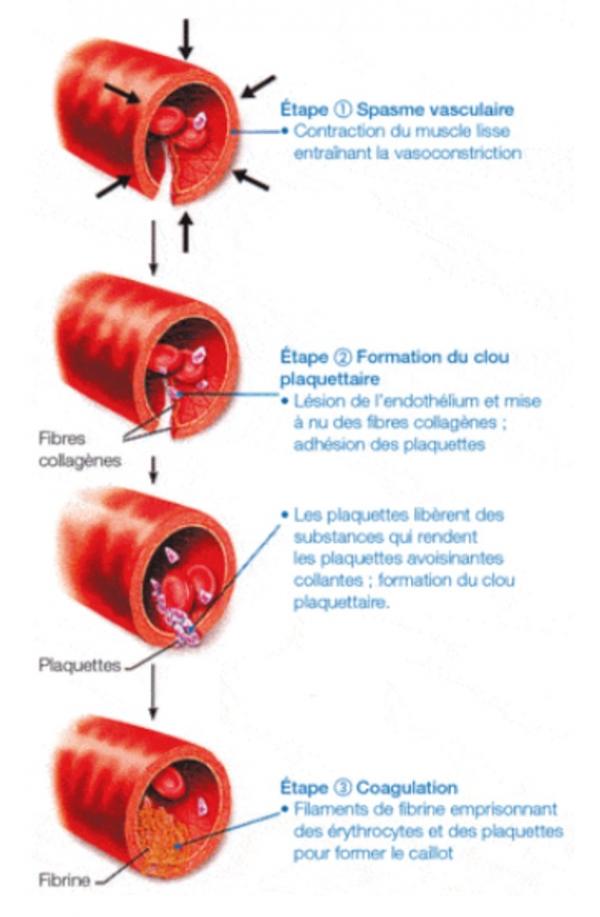 Étape ① Spasme vasculaire
• Contraction du muscle lisse entraînant la vasoconstriction

Étape ② Formation du clou plaquettaire
• Lésion de l'endothélium et mise à nu des fibres collagènes ; adhésion des plaquettes

Fibres collagènes

• Les plaquettes libèrent des substances qui rendent les plaquettes avoisinantes collantes ; formation du clou plaquettaire.

Plaquettes

Étape ③ Coagulation
• Filaments de fibrine emprisonnant des érythrocytes et des plaquettes pour former le caillot

Fibrine